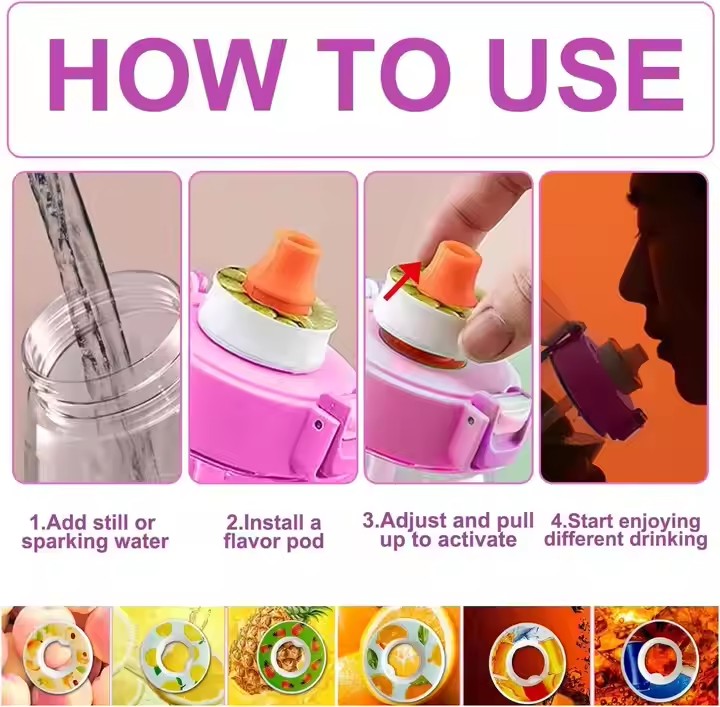 HOW TO USE

1.Add still or sparking water

2.Install a flavor pod

3.Adjust and pull up to activate

4.Start enjoying different drinking